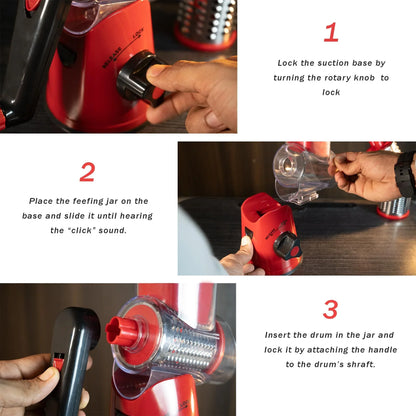 RELEASE LOCK

1

Lock the suction base by turning the rotary knob to lock

2

Place the feefing jar on the base and slide it until hearing the "click" sound.

3

Insert the drum in the jar and lock it by attaching the handle to the drum's shraft.