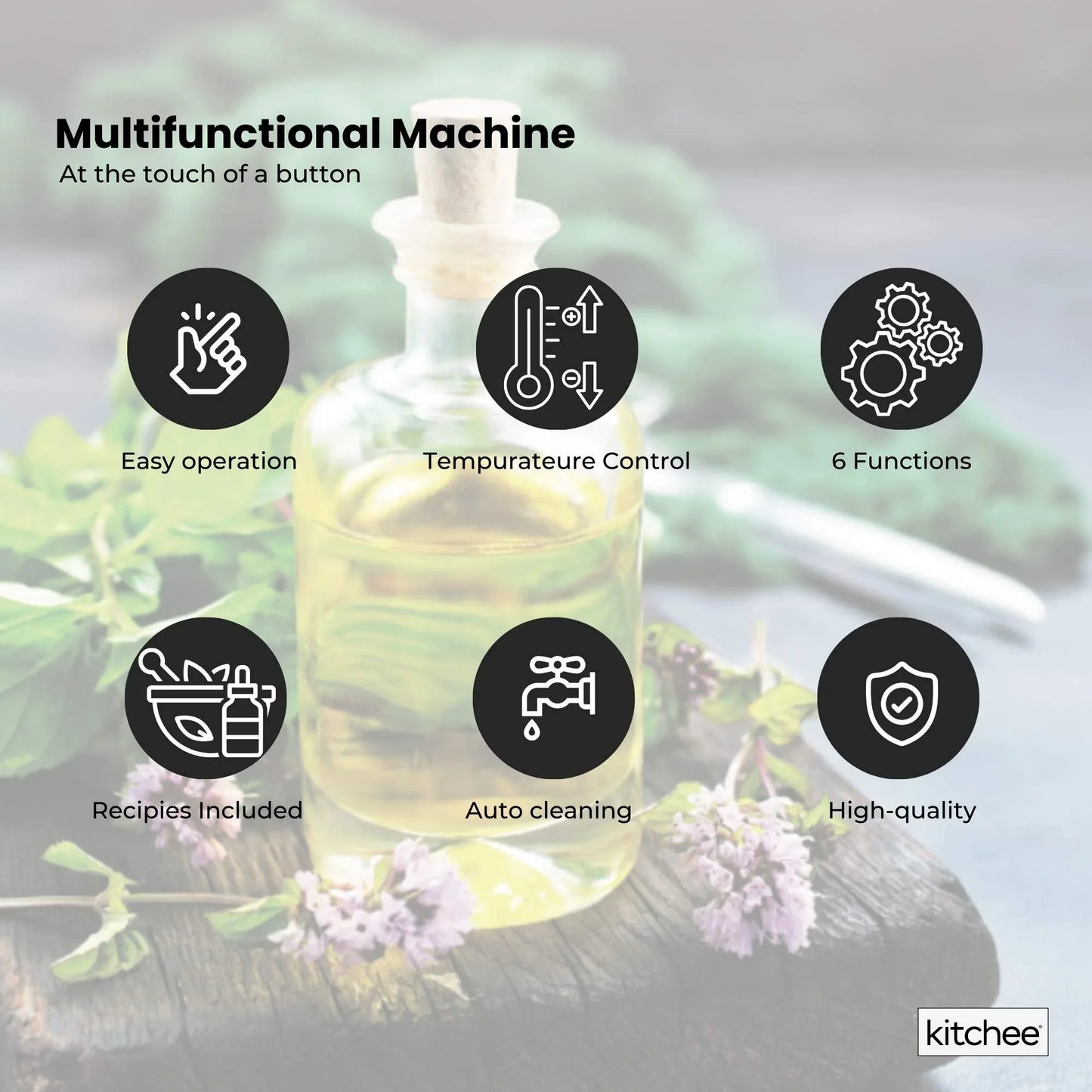 Multifunctional Machine
At the touch of a button

Easy operation

Tempurateure Control

6 Functions

Recipies Included

Auto cleaning

High-quality

kitchee