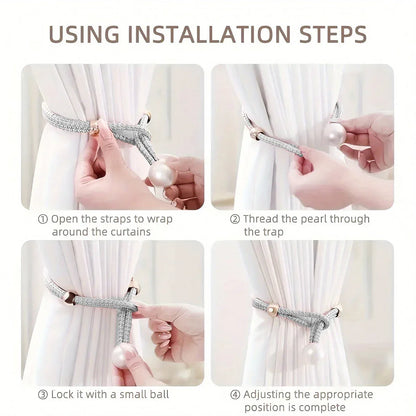 USING INSTALLATION STEPS

① Open the straps to wrap around the curtains

② Thread the pearl through the trap

③ Lock it with a small ball

④ Adjusting the appropriate position is complete