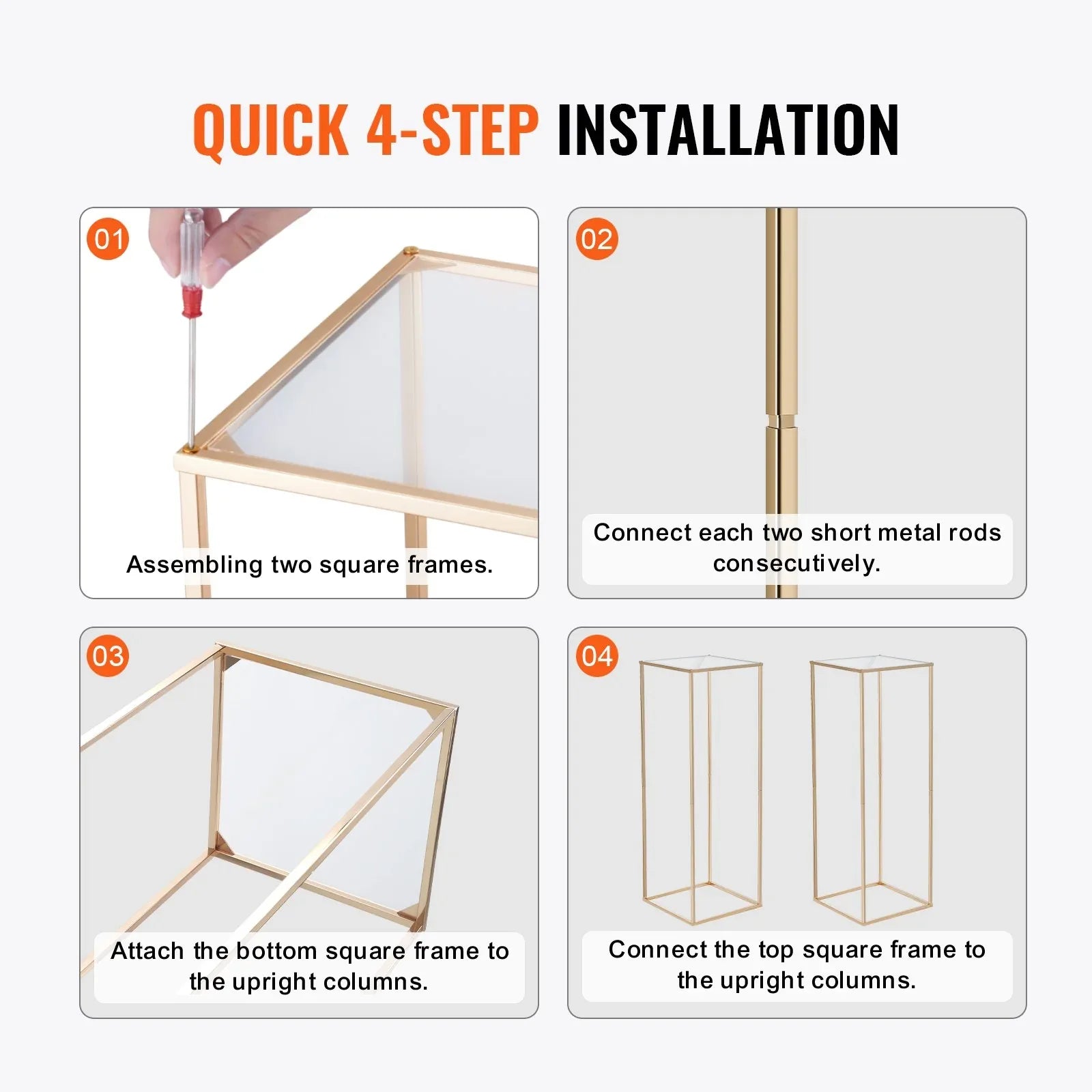 QUICK 4-STEP INSTALLATION

01

Assembling two square frames.

02

Connect each two short metal rods consecutively.

03

Attach the bottom square frame to the upright columns.

04

Connect the top square frame to the upright columns.